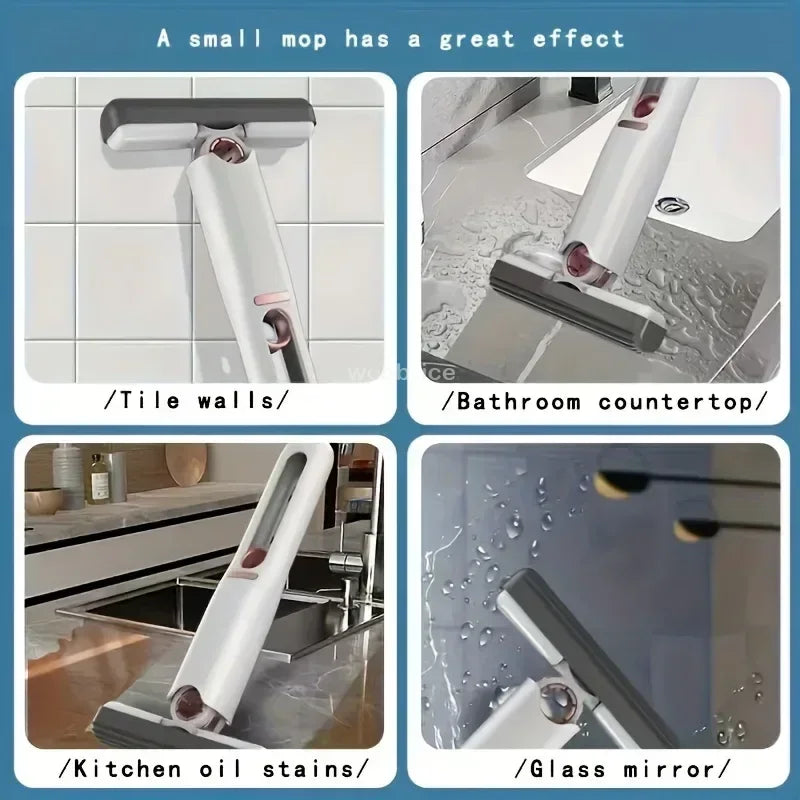 A small mop has a great effect

/Tile walls/

/Bathroom countertop/

/Kitchen oil stains/

/Glass mirror/